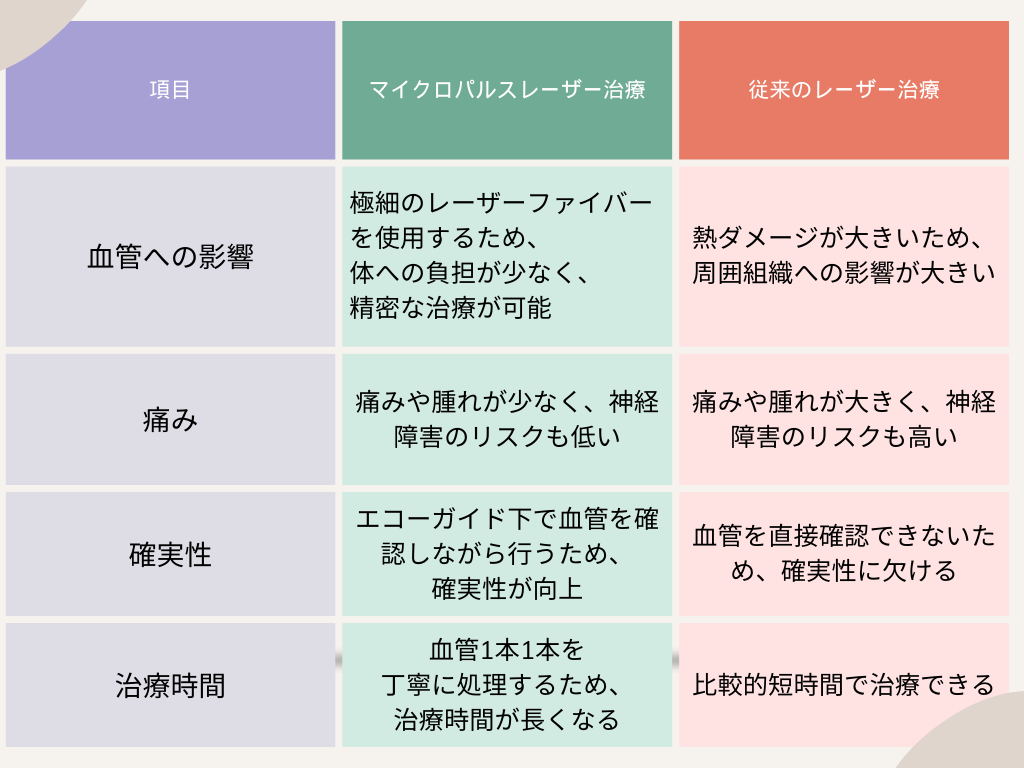 | 項目 | マイクロパルスレーザー治療 | 従来のレーザー治療 |
|---|---|---|
| 血管への影響 | 極細のレーザーファイバーを使用するため、体への負担が少なく、精密な治療が可能 | 熱ダメージが大きいため、周囲組織への影響が大きい |
| 痛み | 痛みや腫れが少なく、神経障害のリスクも低い | 痛みや腫れが大きく、神経障害のリスクも高い |
| 確実性 | エコーガイド下で血管を確認しながら行うため、確実性が向上 | 血管を直接確認できないため、確実性に欠ける |
| 治療時間 | 血管1本1本を丁寧に処理するため、治療時間が長くなる | 比較的短時間で治療できる |